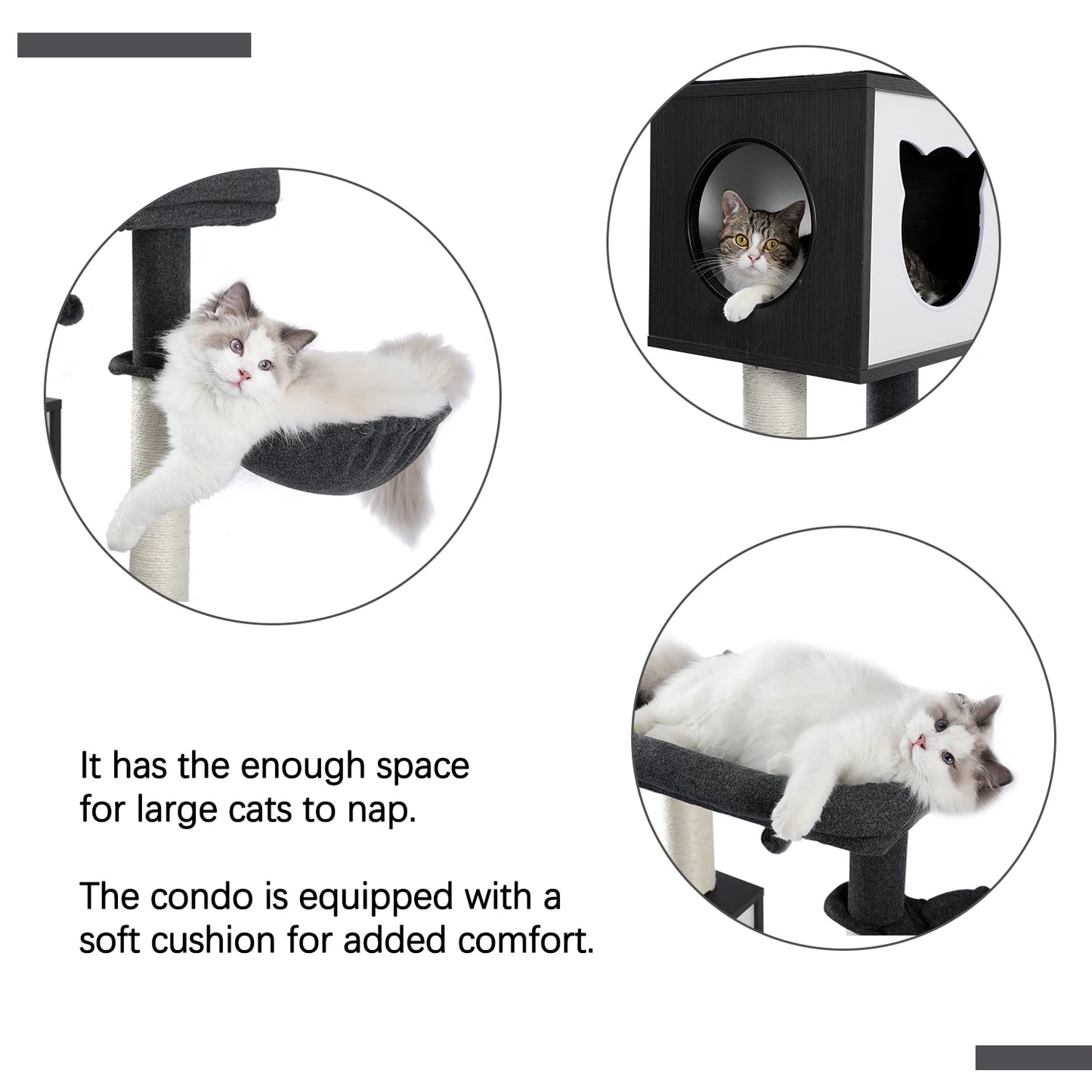 It has the enough space for large cats to nap.

The condo is equipped with a soft cushion for added comfort.