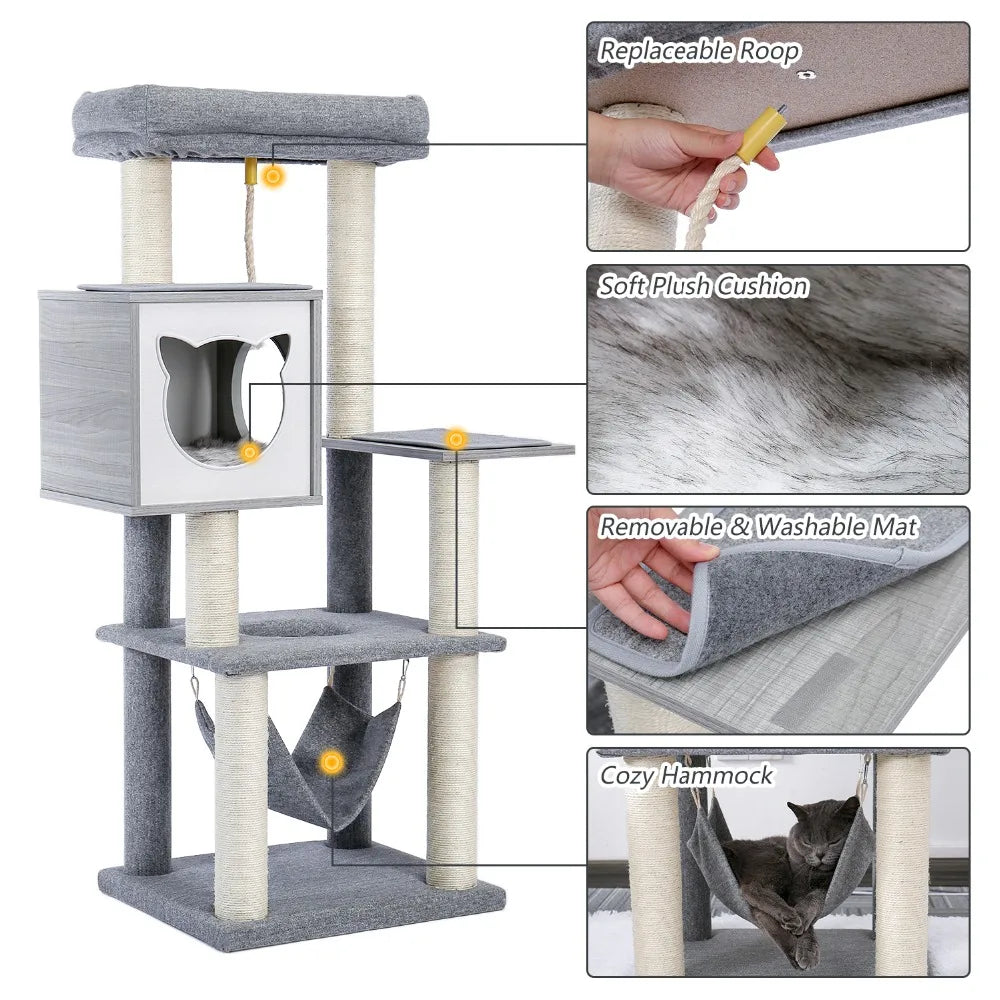 Replaceable Roop

Soft Plush Cushion

Removable & Washable Mat

Cozy Hammock