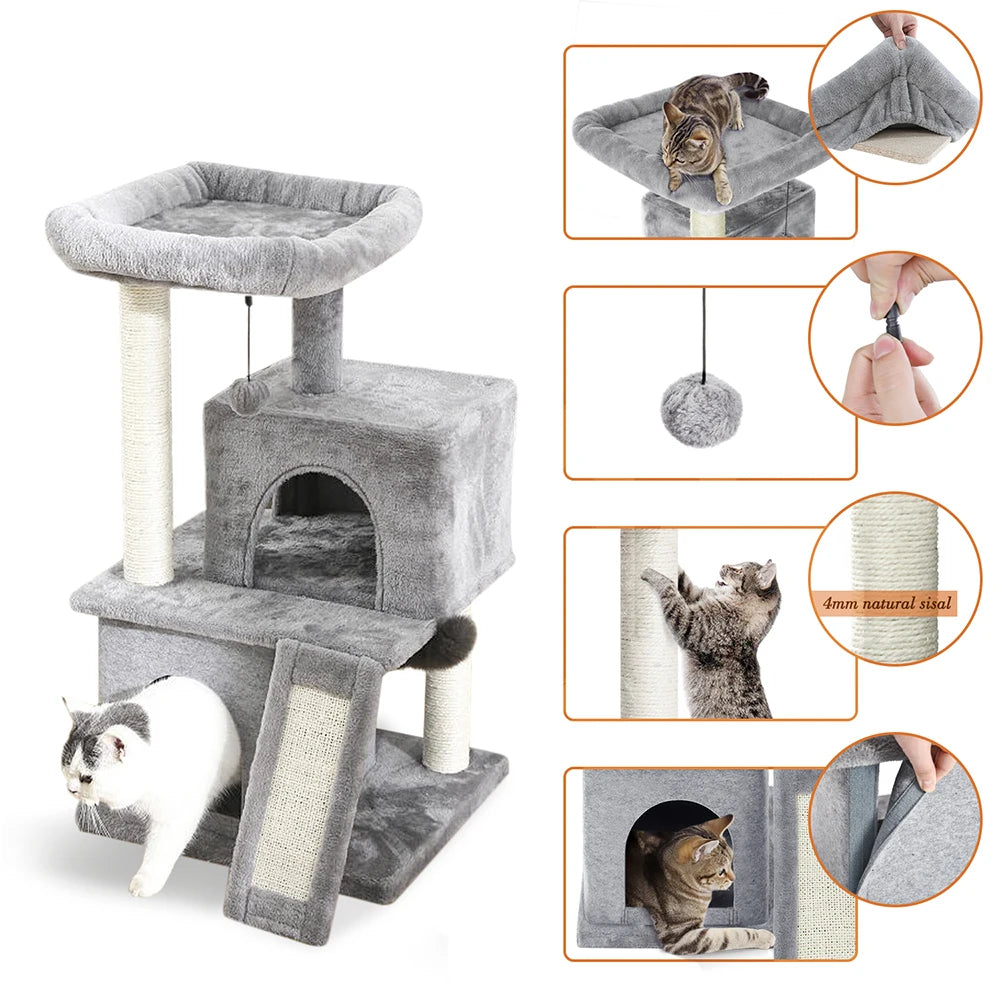 4mm natural sisal