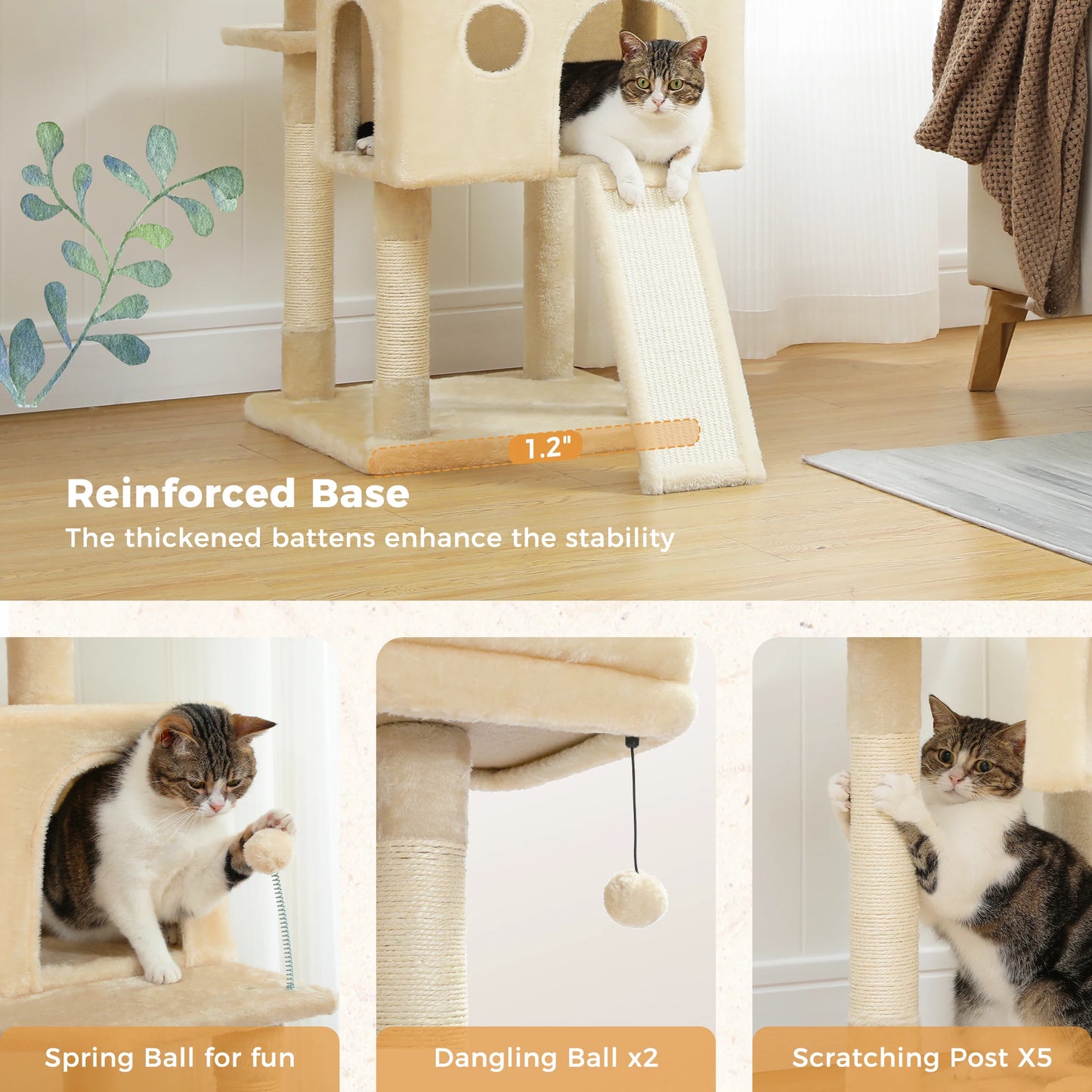 1.2"

Reinforced Base
The thickened battens enhance the stability

Spring Ball for fun

Dangling Ball x2

Scratching Post X5