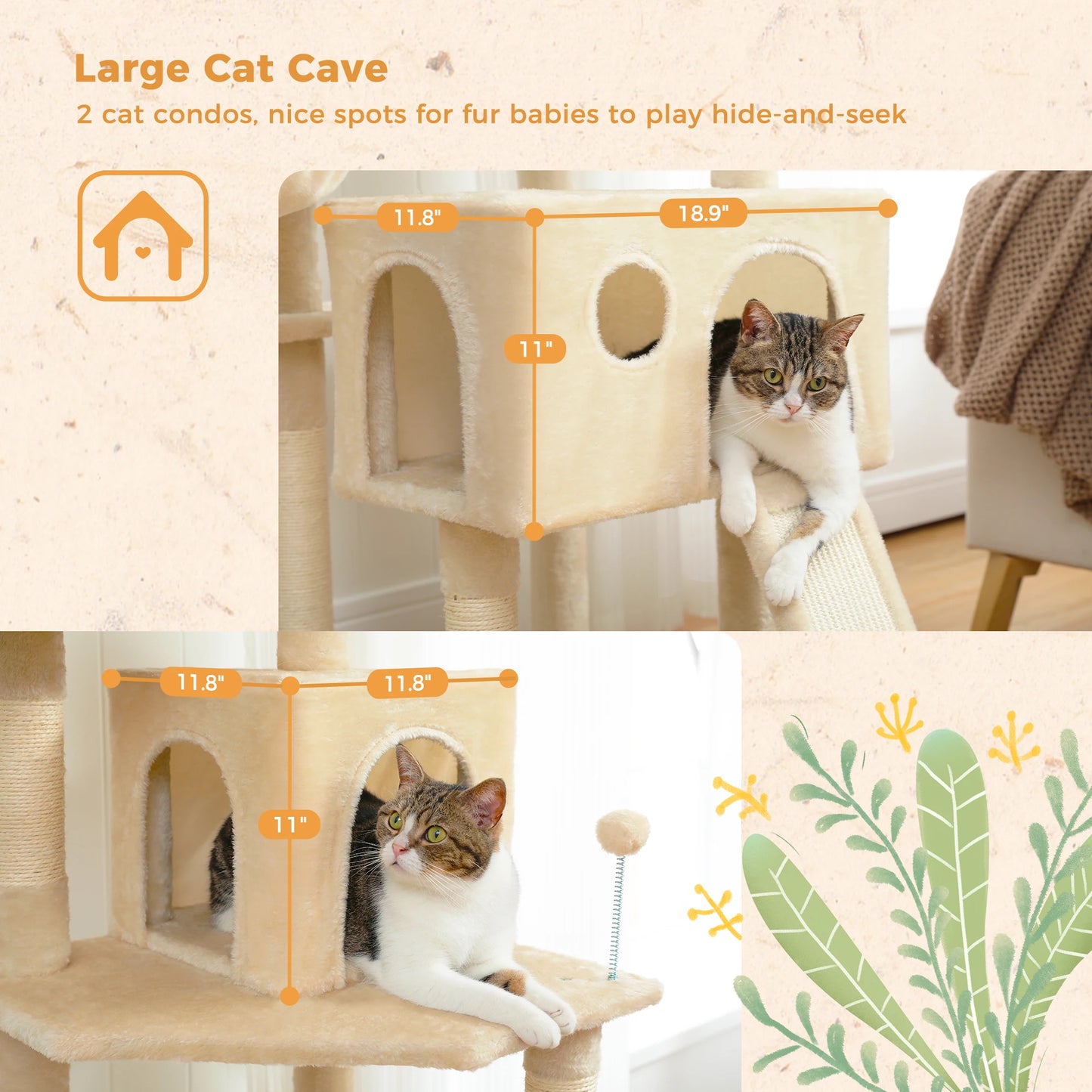 Large Cat Cave
2 cat condos, nice spots for fur babies to play hide-and-seek

11.8"
18.9"
11"

11.8"
11.8"
11"