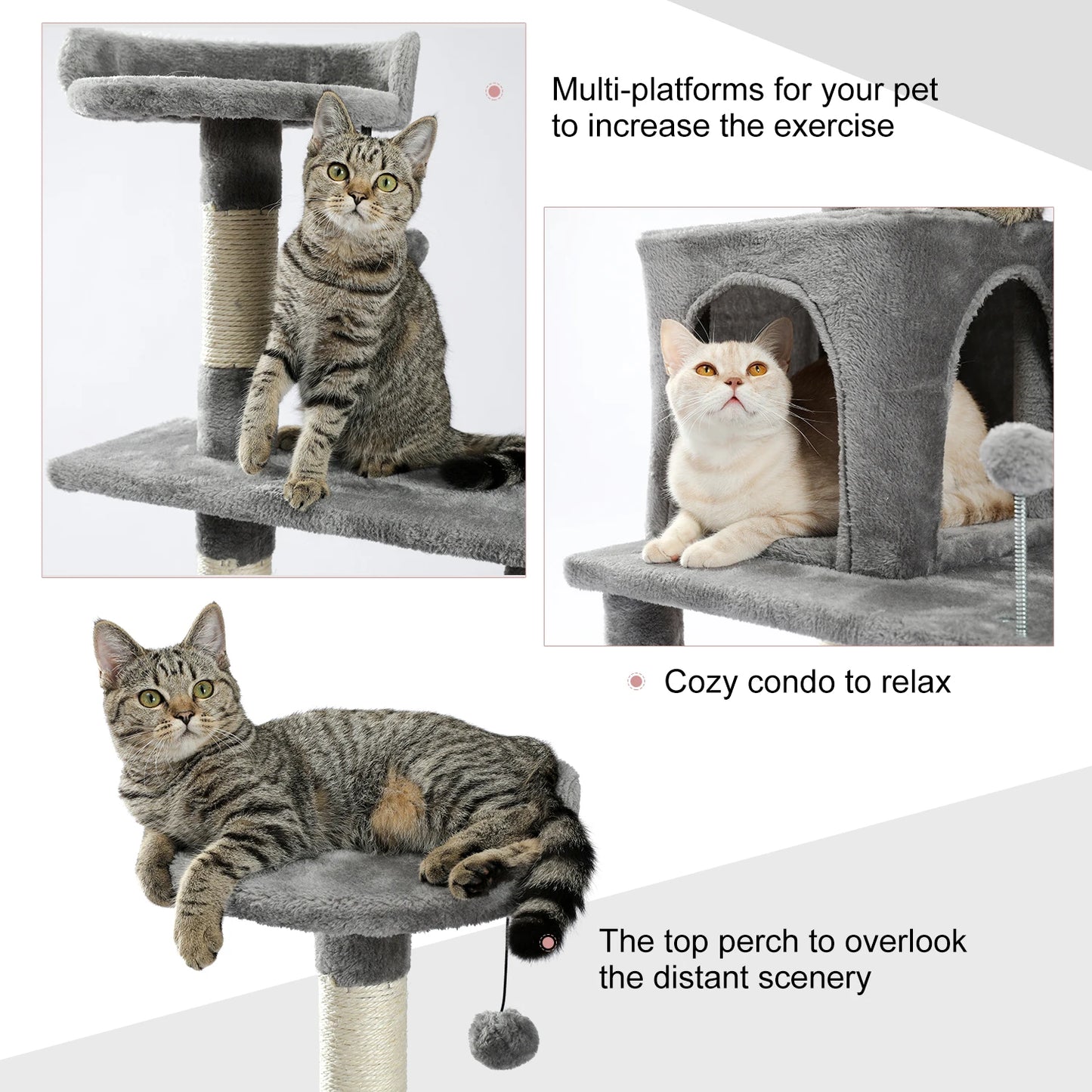 Multi-platforms for your pet to increase the exercise

Cozy condo to relax

The top perch to overlook the distant scenery