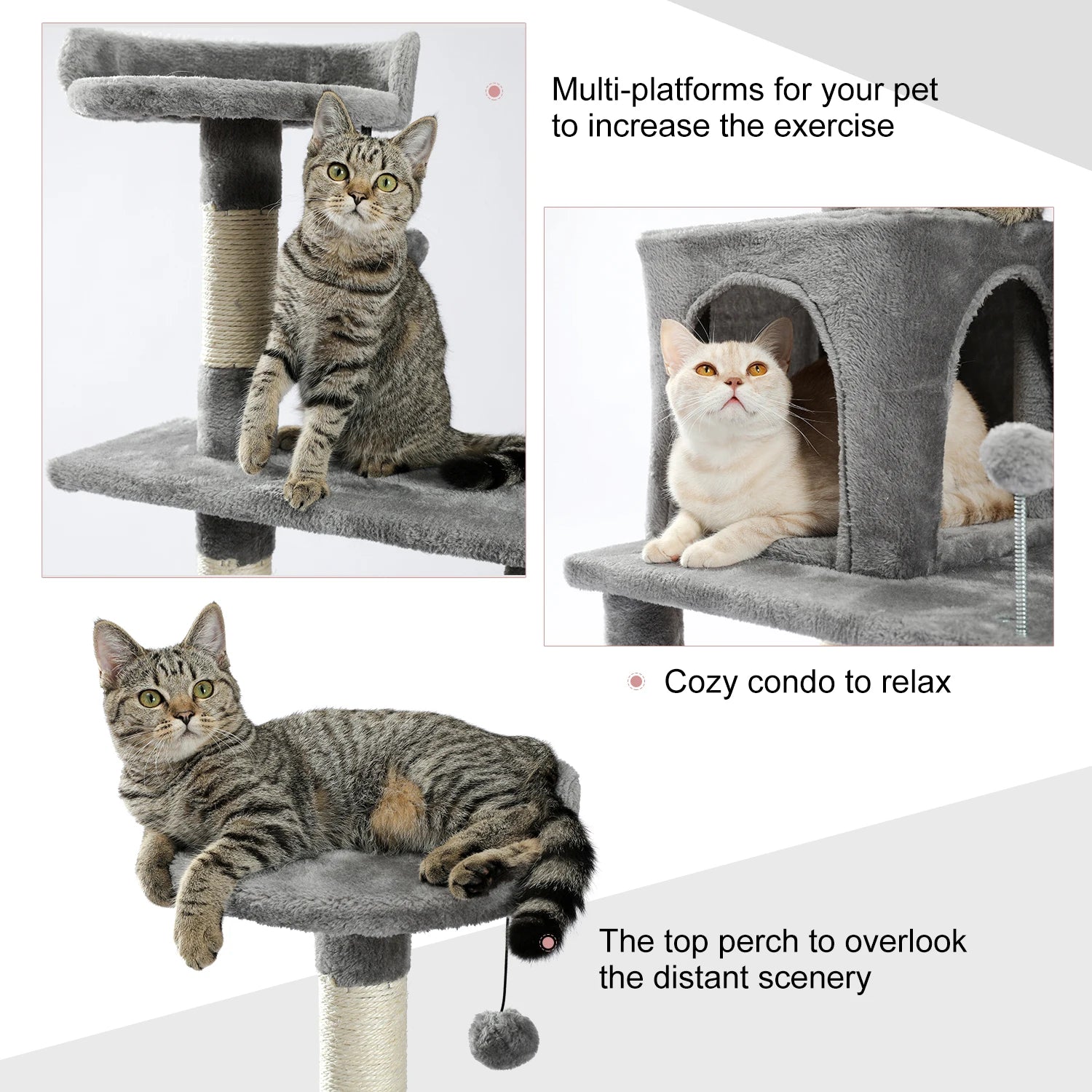 Multi-platforms for your pet to increase the exercise

Cozy condo to relax

The top perch to overlook the distant scenery