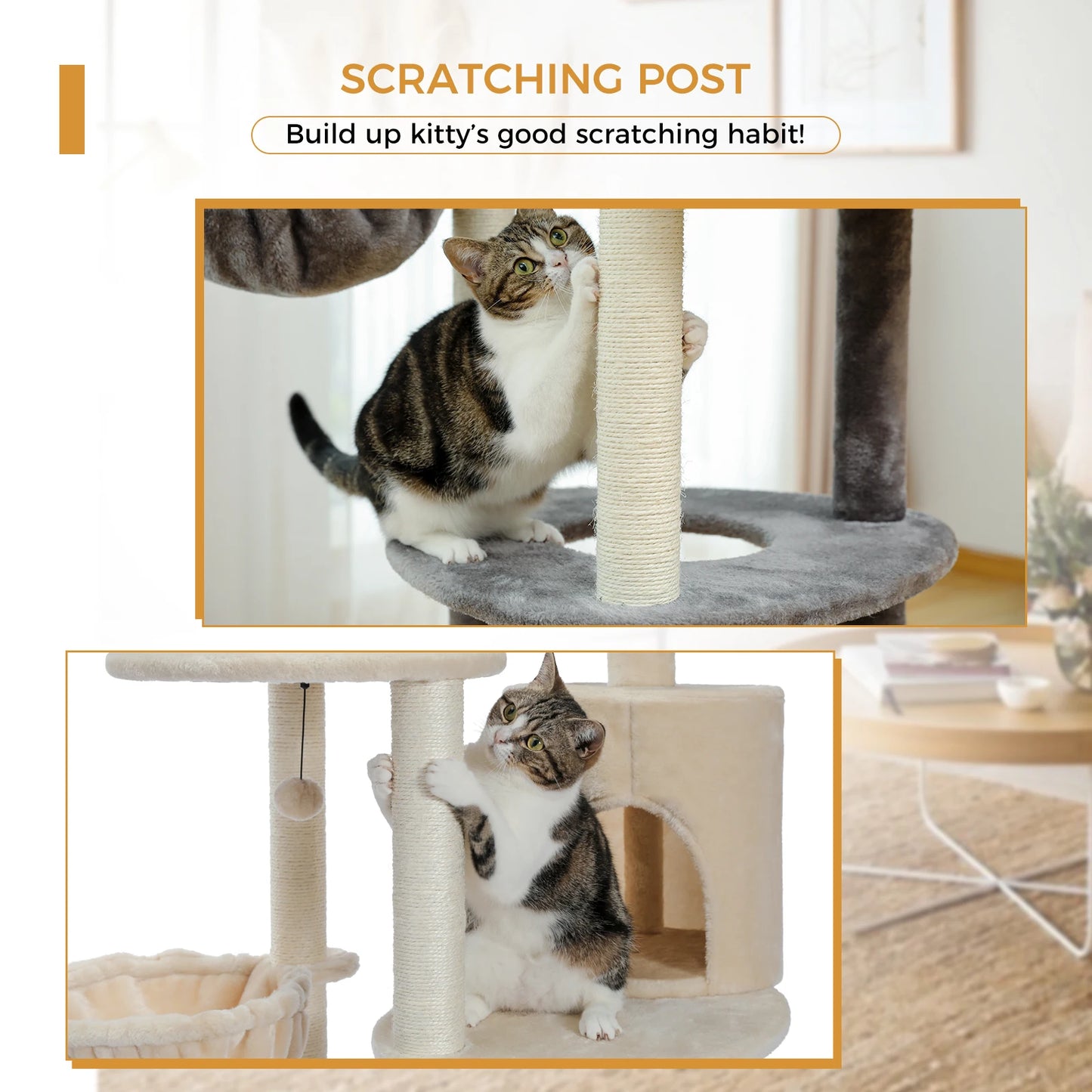 SCRATCHING POST

Build up kitty's good scratching habit!