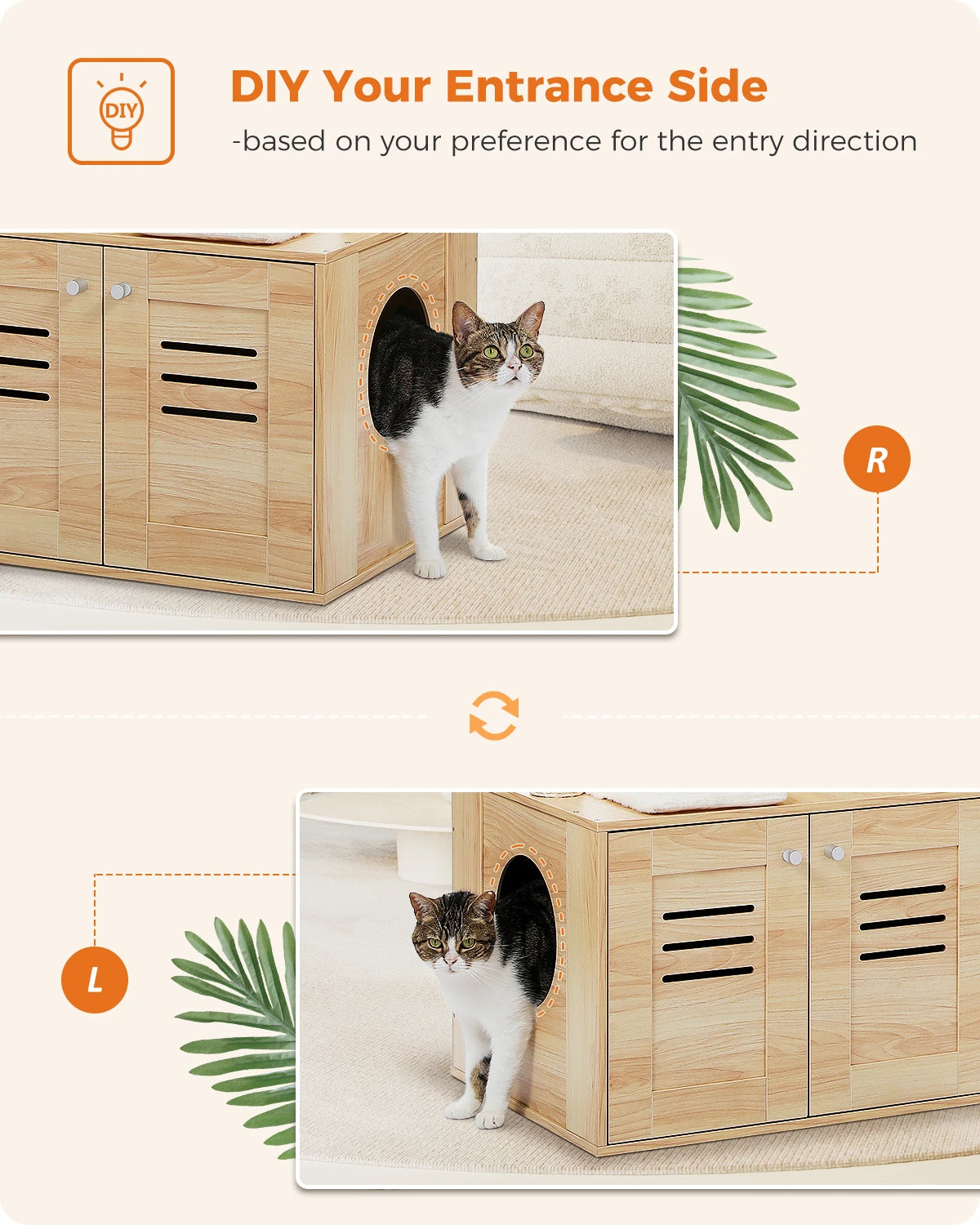 DIY

DIY Your Entrance Side

-based on your preference for the entry direction

R

L