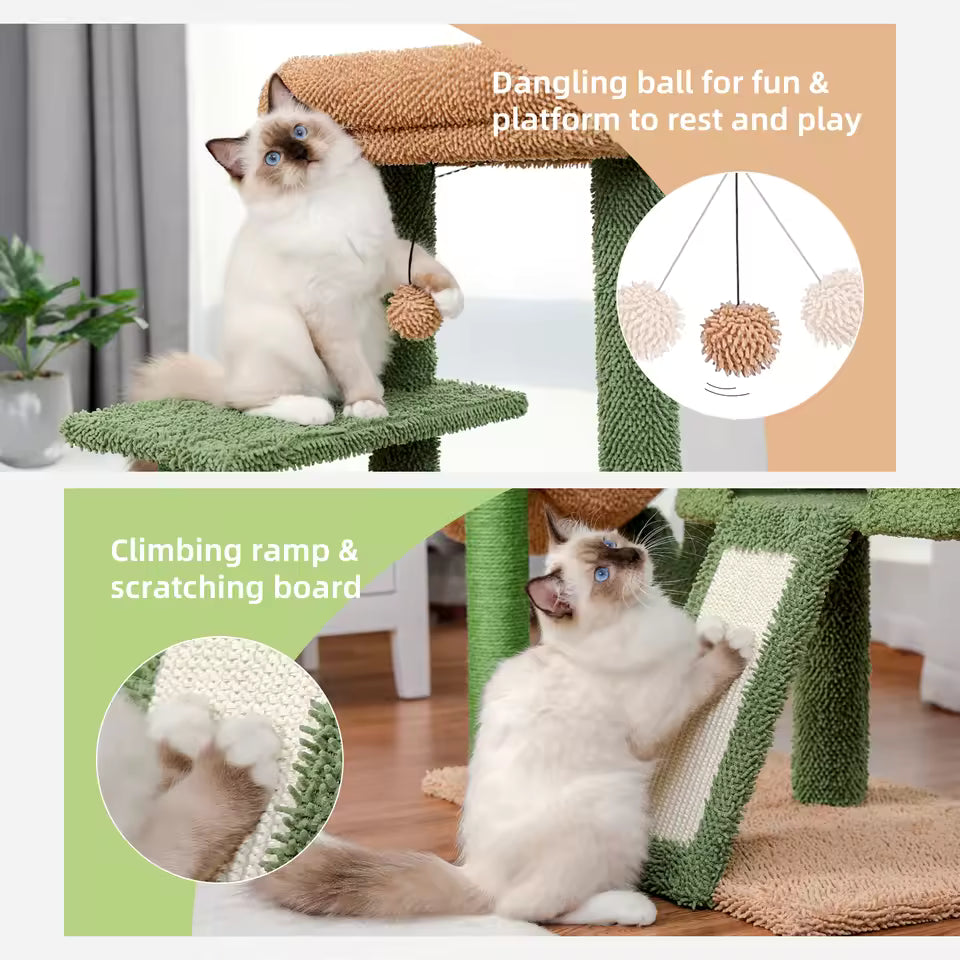 Dangling ball for fun & platform to rest and play

Climbing ramp & scratching board