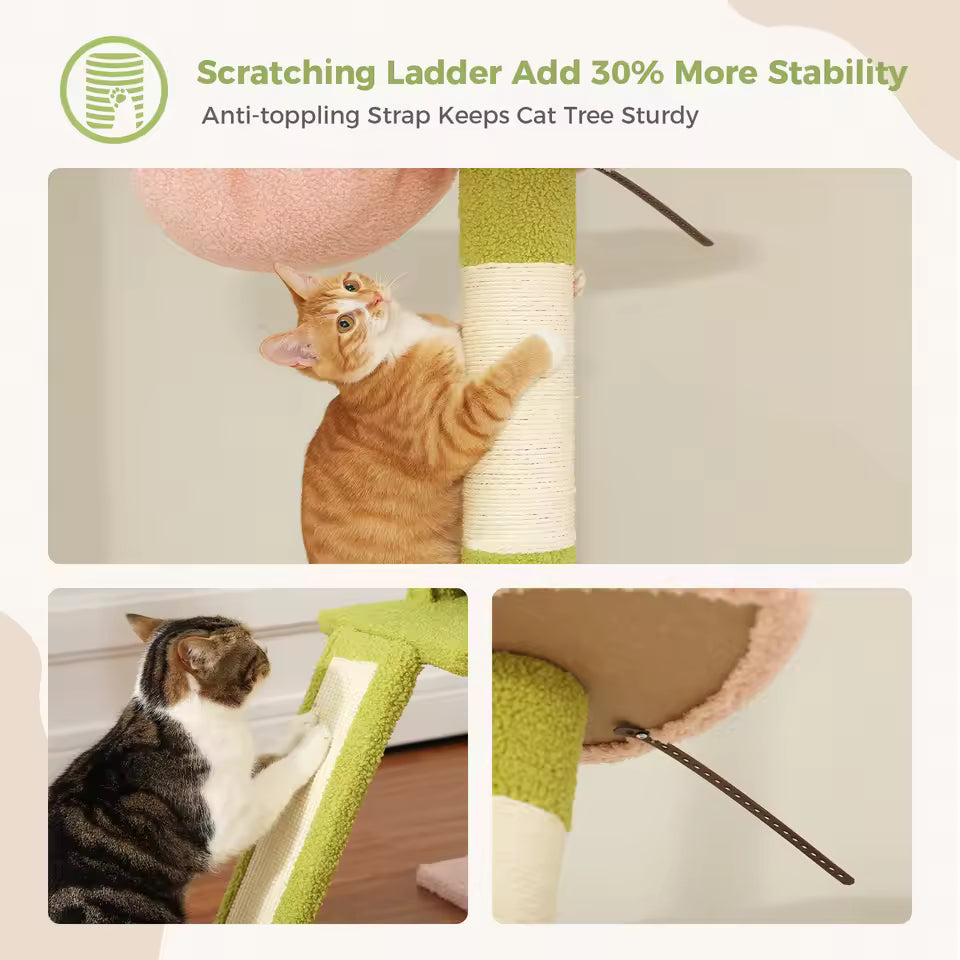 Scratching Ladder Add 30% More Stability
Anti-toppling Strap Keeps Cat Tree Sturdy