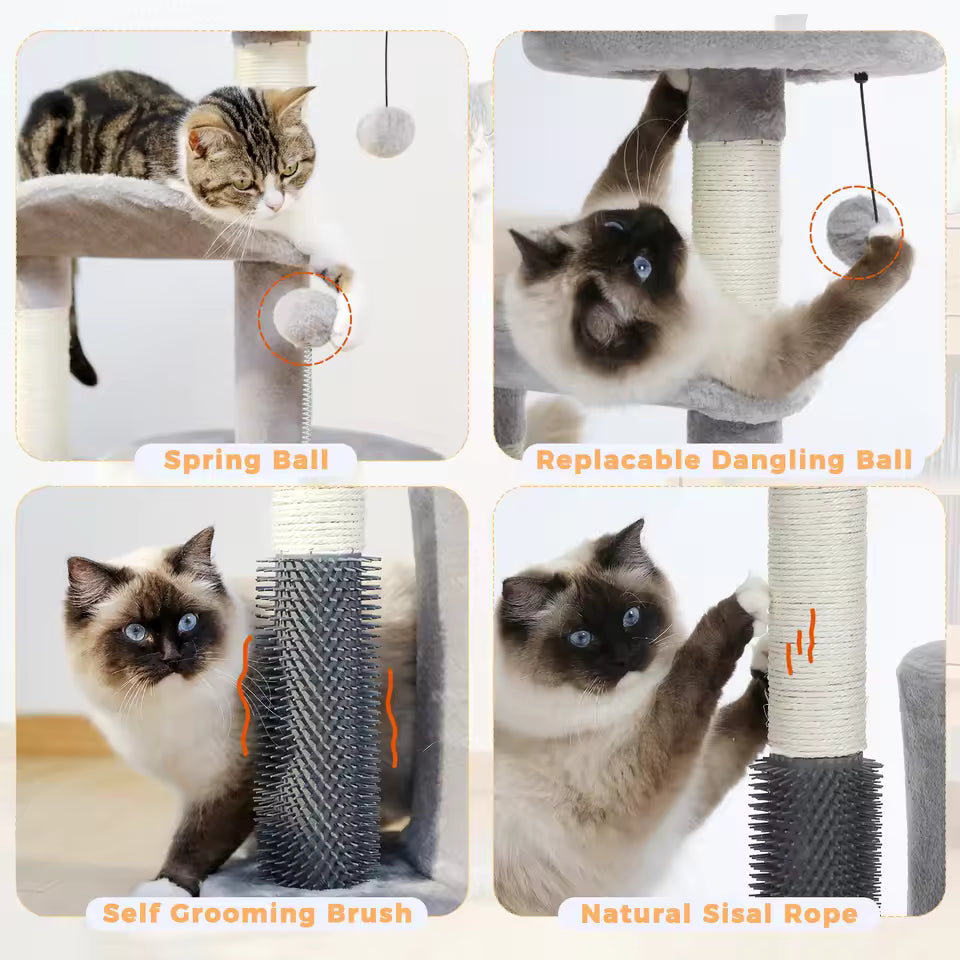 Spring Ball

Replacable Dangling Ball

Self Grooming Brush

Natural Sisal Rope