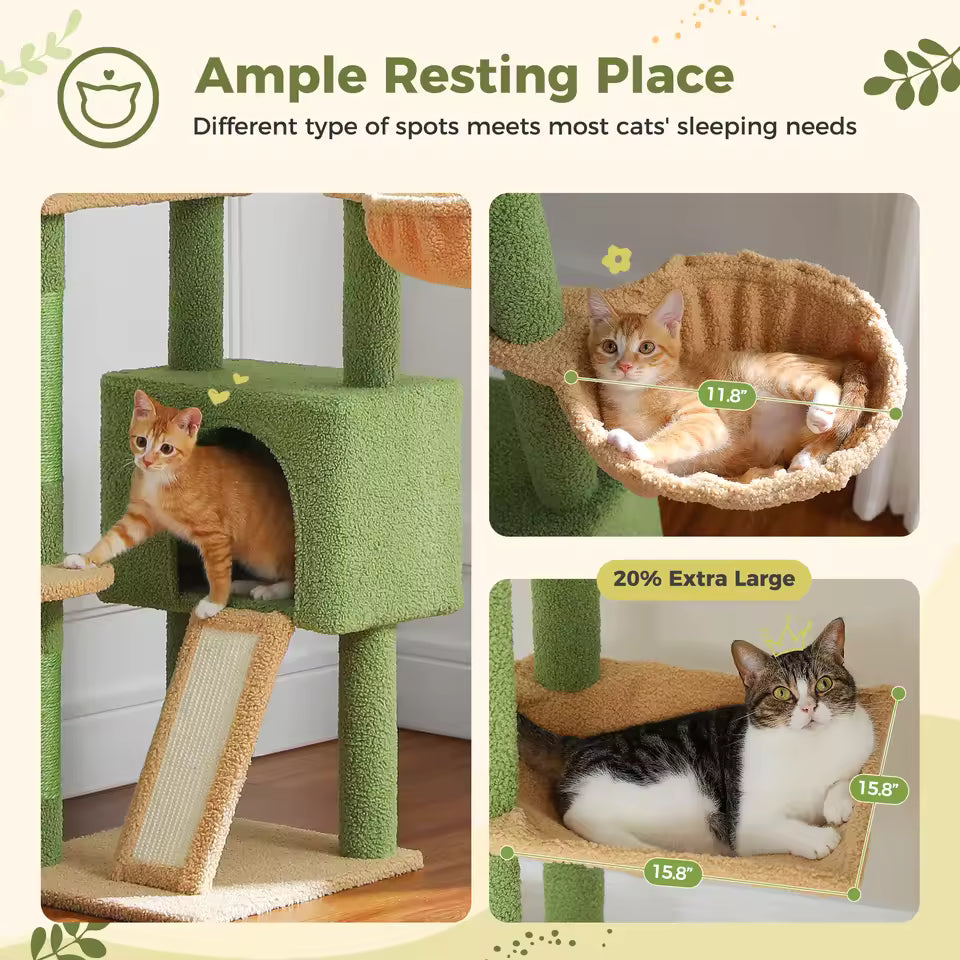 Ample Resting Place
Different type of spots meets most cats' sleeping needs

11.8"

20% Extra Large

15.8"

15.8"